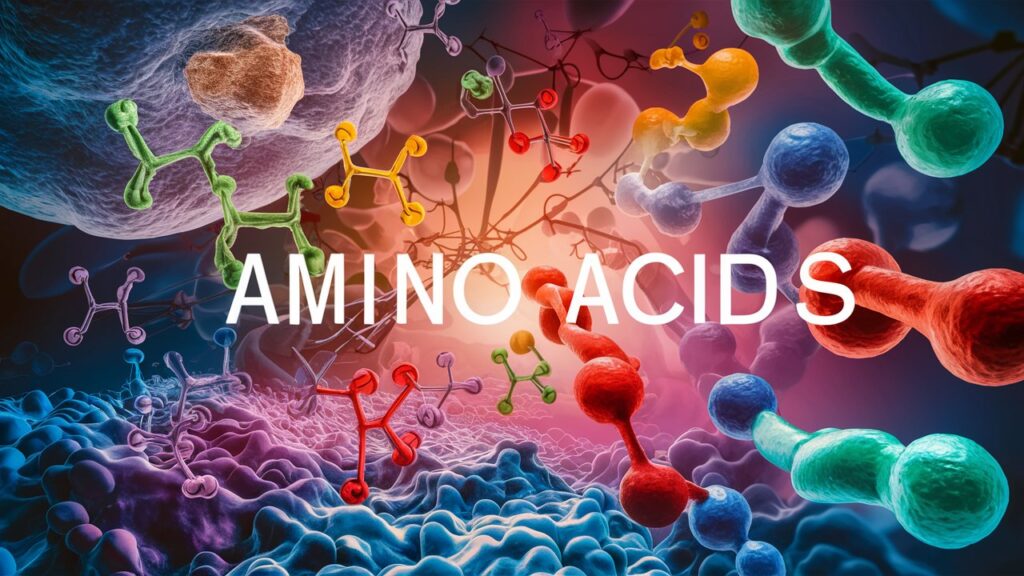 AMINO ACIDS